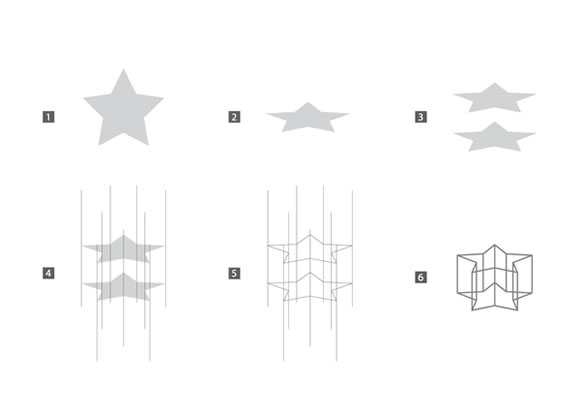 1

2

3

4

5

6