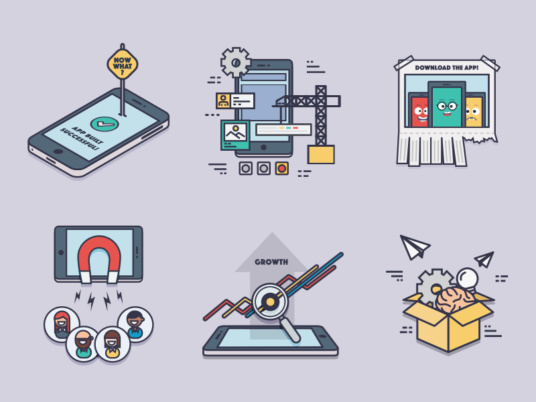 NOW WHAT ?

APP BUILT SUCCESSFUL!

DOWNLOAD THE APP!

GROWTH